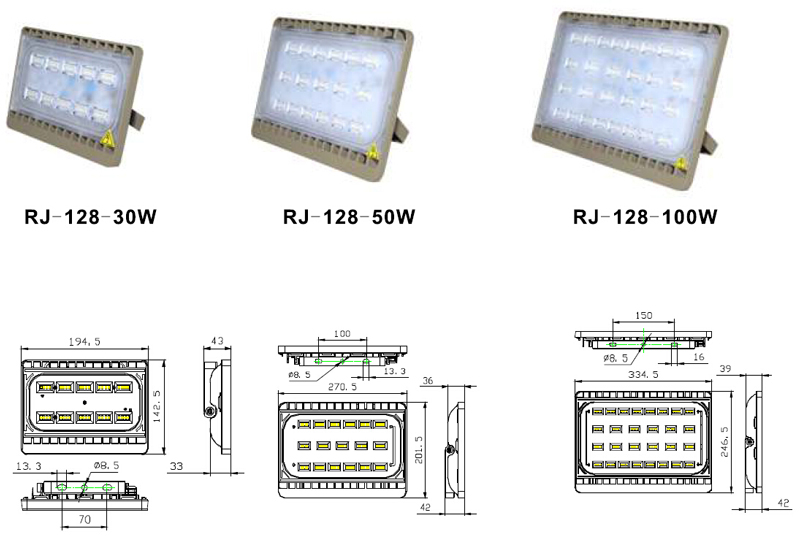 RJ-128-30W

RJ-128-50W

RJ-128-100W

194.5
43
142.5
33
13.3
ø8.5
70

100
ø8.5
13.3
270.5
36
201.5
42

150
ø8.5
16
334.5
39
246.5
42